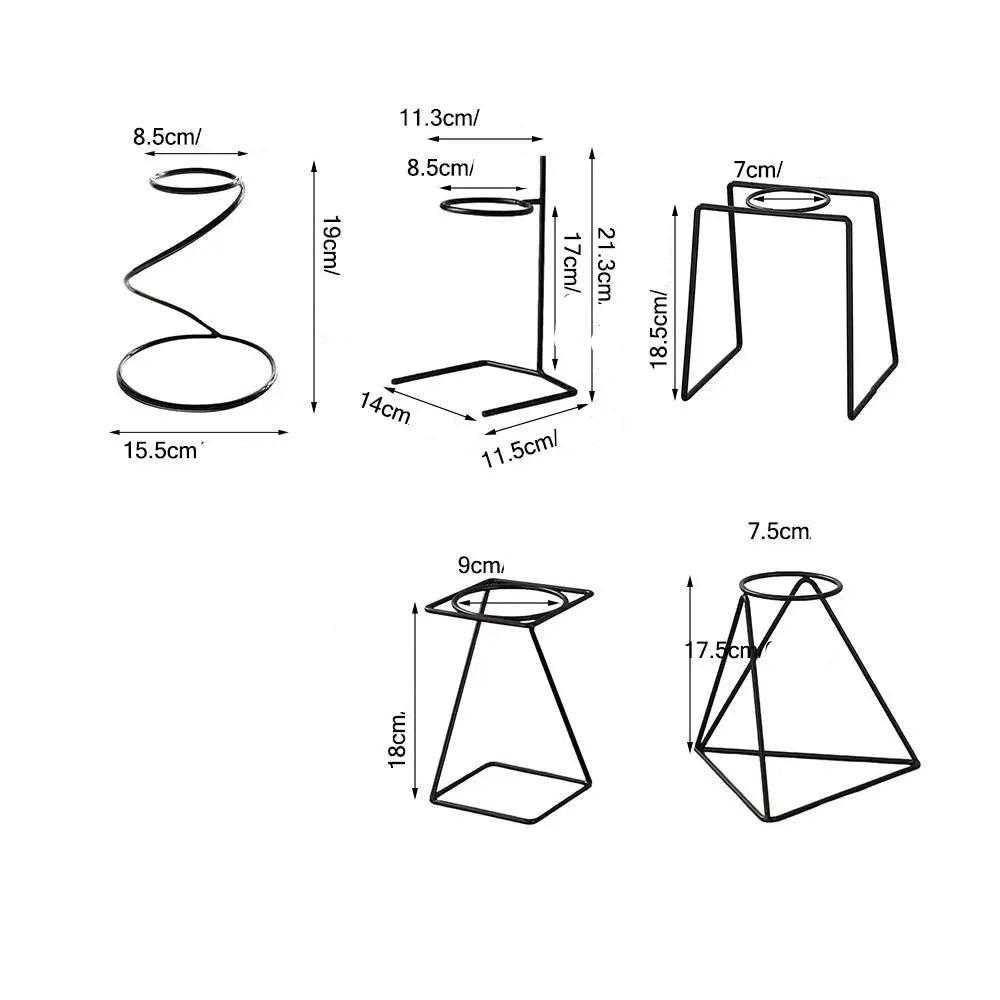 8.5cm/
19cm/
15.5cm

11.3cm/
8.5cm/
17cm/
21.3cm.
14cm
11.5cm/

7cm/
18.5cm/

9cm/
18cm.

7.5cm.
17.5cm/